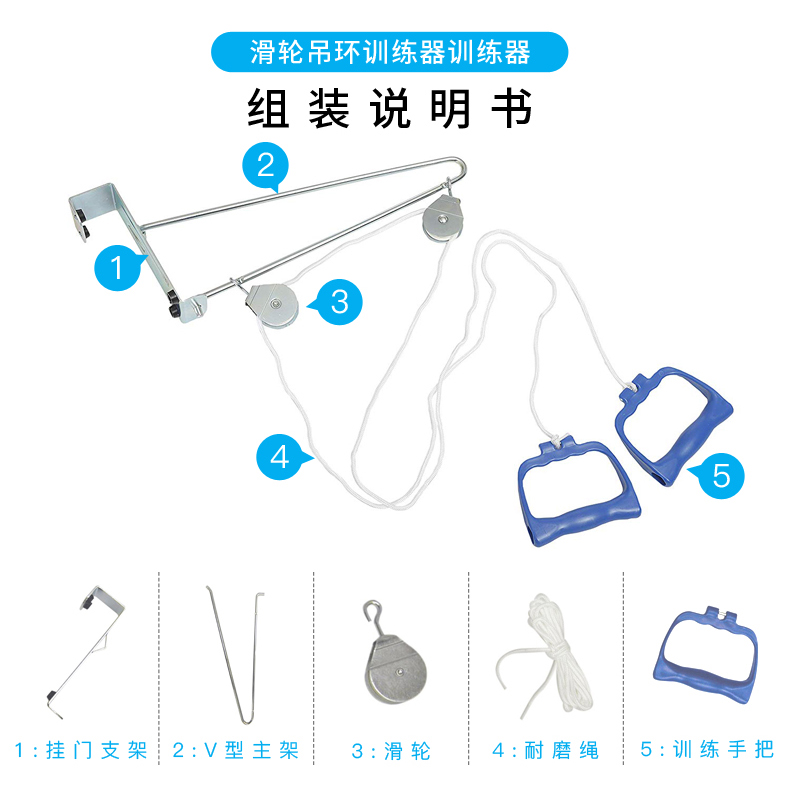 滑轮吊环训练器训练器

组装说明书

2

1

3

4

5

1：挂门支架

2：V型主架

3：滑轮

4：耐磨绳

5：训练手把