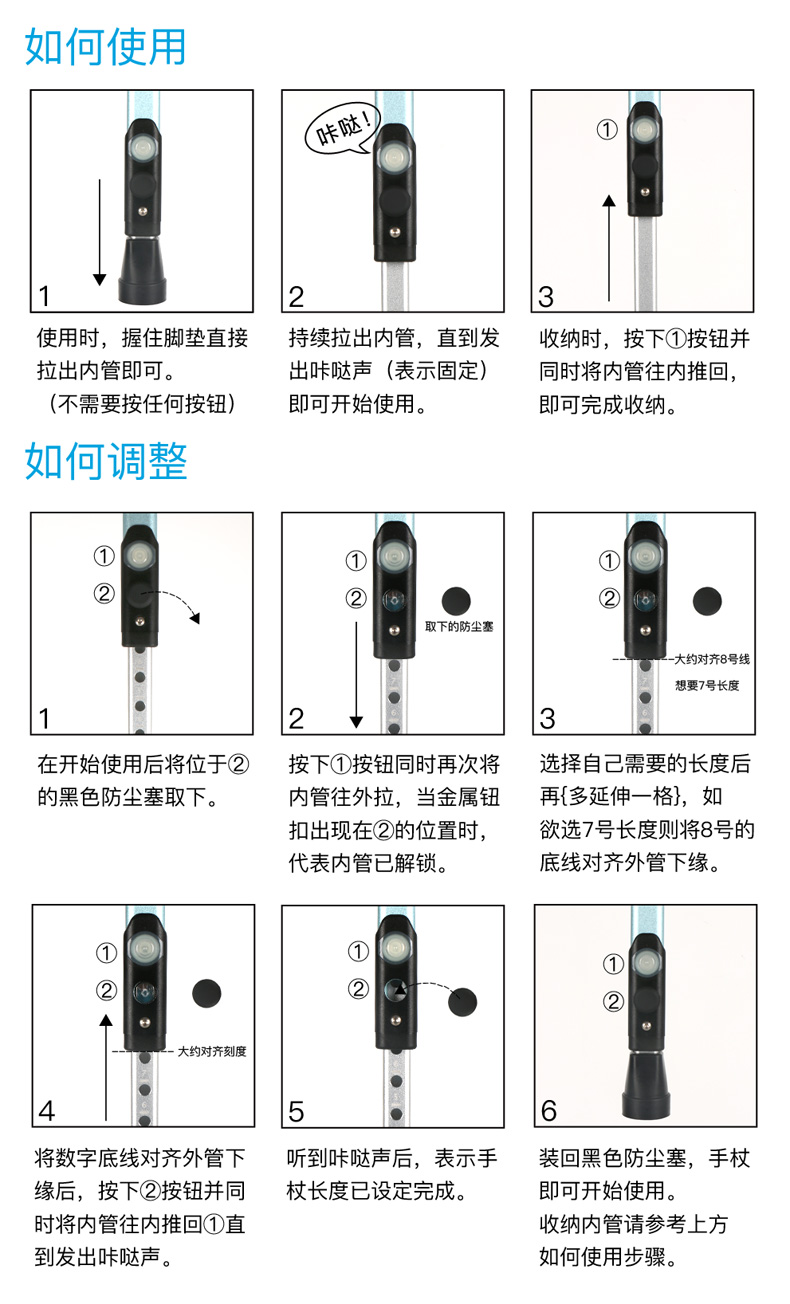 如何使用

1

使用时，握住脚垫直接拉出内管即可。
（不需要按任何按钮）

咔哒！

2

持续拉出内管，直到发出咔哒声（表示固定）即可开始使用。

①

3

收纳时，按下①按钮并同时将内管往内推回，即可完成收纳。

如何调整

①
②

1

在开始使用后将位于②的黑色防尘塞取下。

①
②
取下的防尘塞

2

按下①按钮同时再次将内管往外拉，当金属钮扣出现在②的位置时，代表内管已解锁。

①
②
大约对齐8号线
想要7号长度

3

选择自己需要的长度后再{多延伸一格}，如欲选7号长度则将8号的底线对齐外管下缘。

①
②
大约对齐刻度

4

将数字底线对齐外管下缘后，按下②按钮并同时将内管往内推回①直到发出咔哒声。

①
②

5

听到咔哒声后，表示手杖长度已设定完成。

①
②

6

装回黑色防尘塞，手杖即可开始使用。
收纳内管请参考上方如何使用步骤。